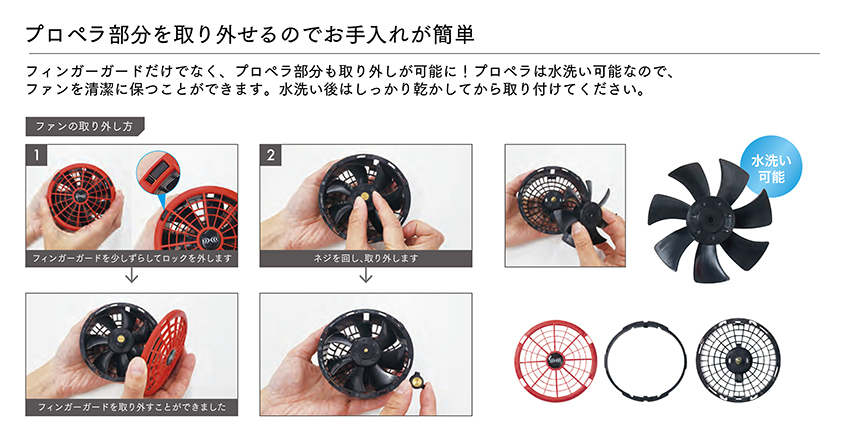 プロペラ部分を取り外せるのでお手入れが簡単

フィンガーガードだけでなく、プロペラ部分も取り外しが可能に！プロペラは水洗い可能なので、ファンを清潔に保つことができます。水洗い後はしっかり乾かしてから取り付けてください。

ファンの取り外し方

1

フィンガーガードを少しずらしてロックを外します

フィンガーガードを取り外すことができました

2

ネジを回し、取り外します

水洗い可能